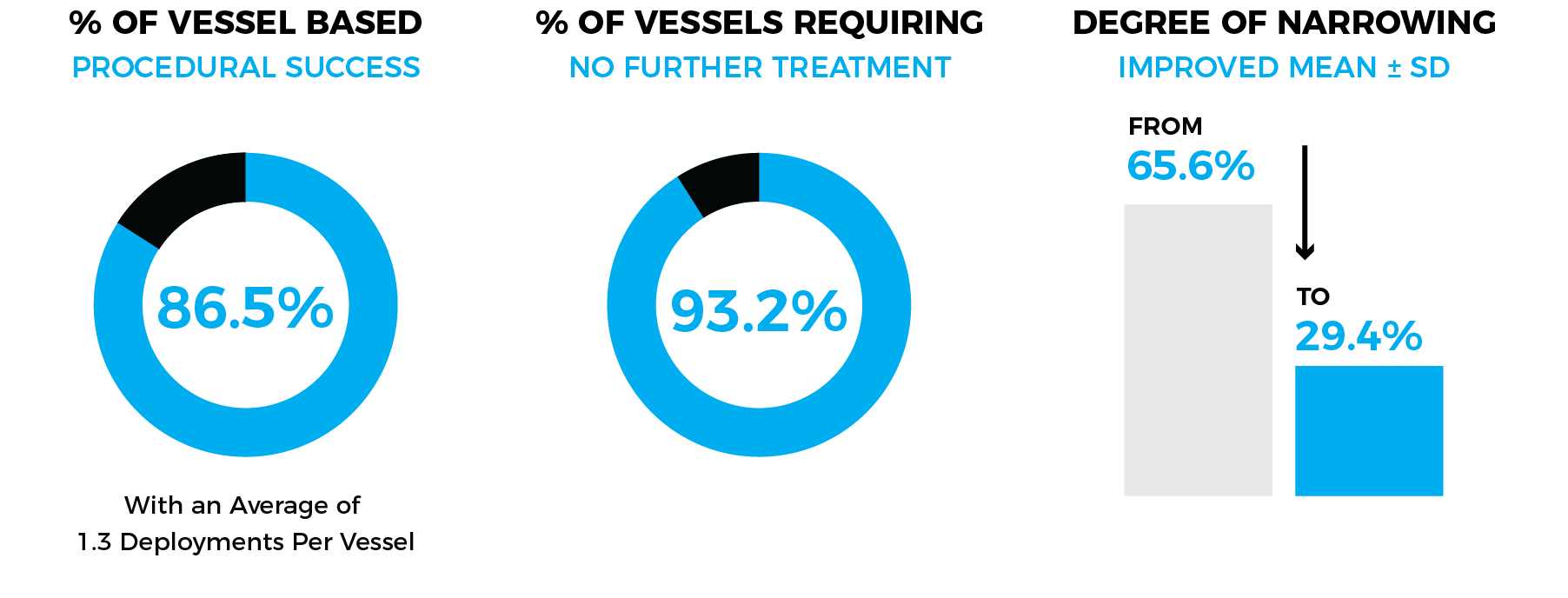 % OF VESSEL BASED
PROCEDURAL SUCCESS

86.5%

With an Average of
1.3 Deployments Per Vessel

% OF VESSELS REQUIRING
NO FURTHER TREATMENT

93.2%

DEGREE OF NARROWING
IMPROVED MEAN ± SD

FROM
65.6%

TO
29.4%